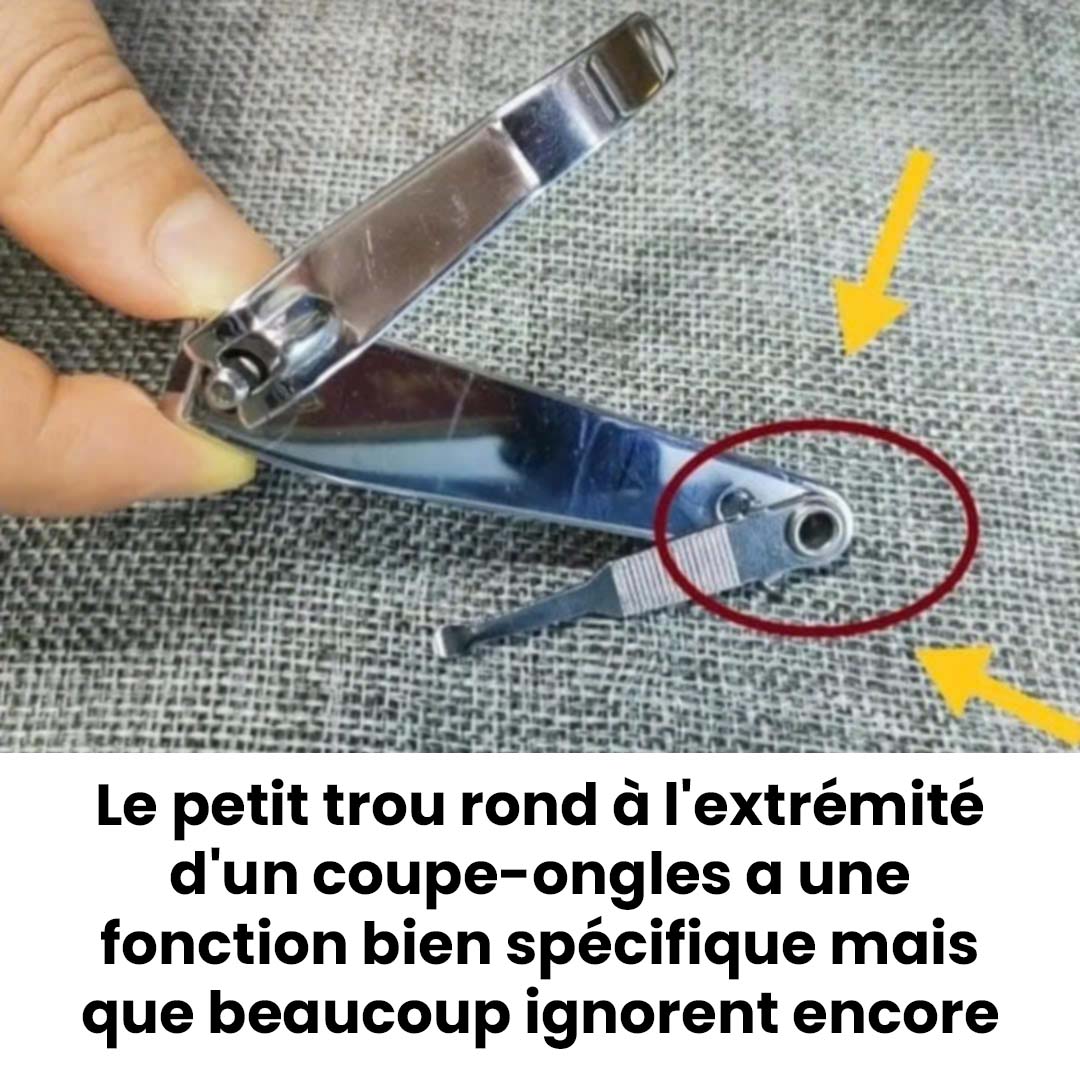 Le petit trou rond à l'extrémité d'un coupe-ongles a une fonction bien spécifique mais que beaucoup ignorent encore